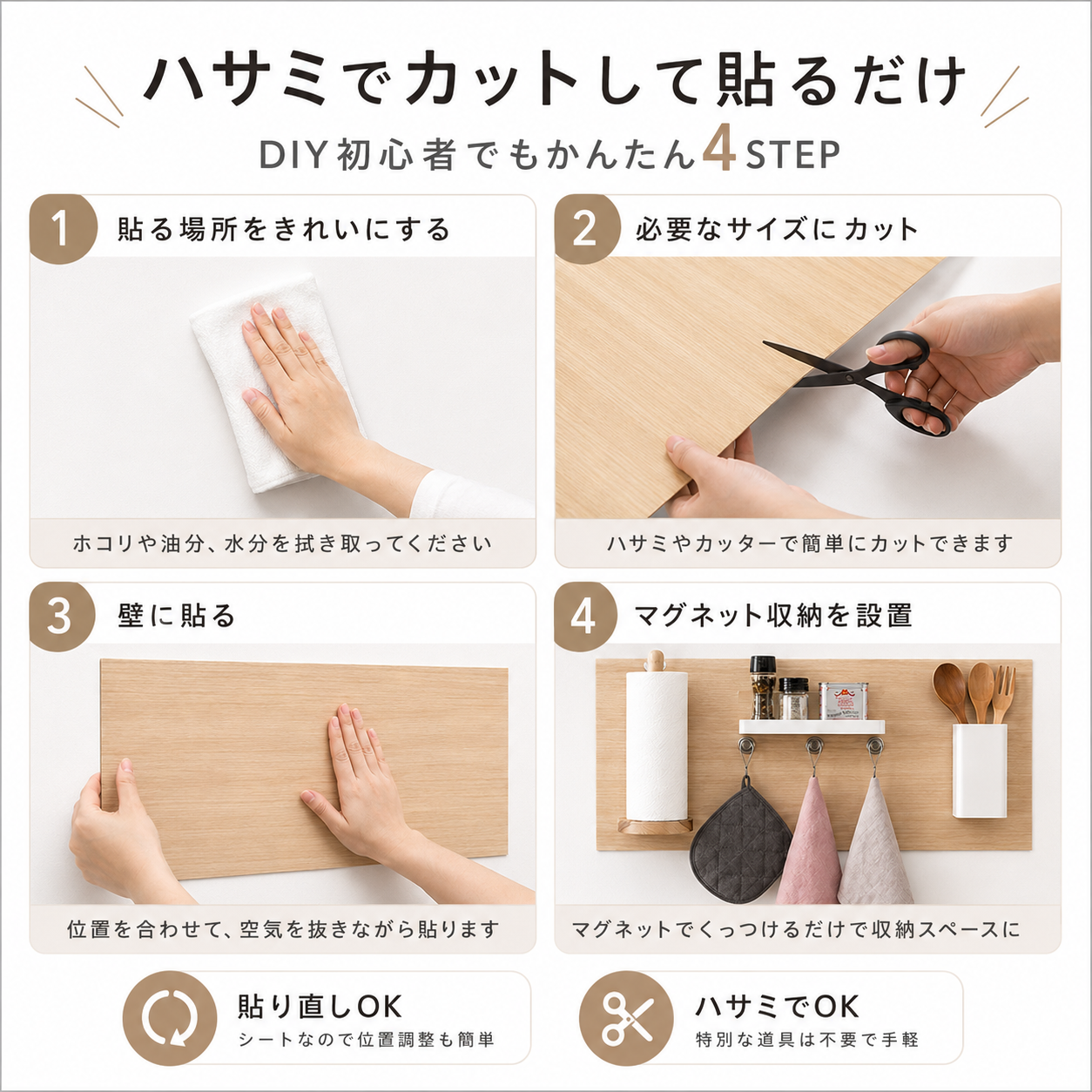 ハサミでカットして貼るだけ

DIY初心者でもかんたん4STEP

1 貼る場所をきれいにする

ホコリや油分、水分を拭き取ってください

2 必要なサイズにカット

ハサミやカッターで簡単にカットできます

3 壁に貼る

位置を合わせて、空気を抜きながら貼ります

4 マグネット収納を設置

マグネットでくっつけるだけで収納スペースに

貼り直しOK
シートなので位置調整も簡単

ハサミでOK
特別な道具は不要で手軽